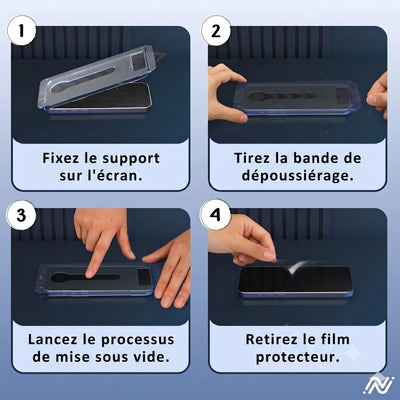 1

Fixez le support sur l'écran.

2

Tirez la bande de dépoussiérage.

3

Lancez le processus de mise sous vide.

4

Retirez le film protecteur.