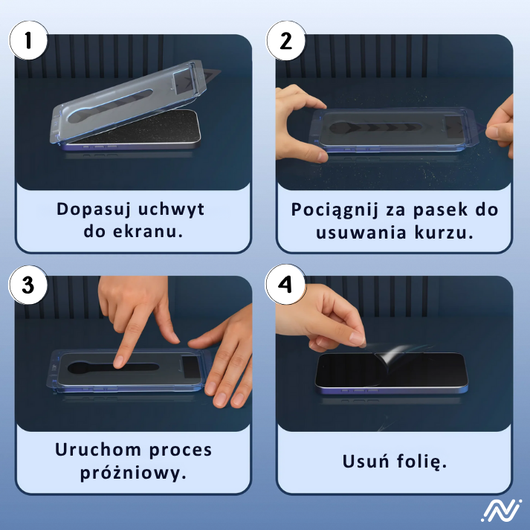 1

Dopasuj uchwyt do ekranu.

2

Pociągnij za pasek do usuwania kurzu.

3

Uruchom proces próżniowy.

4

Usuń folię.