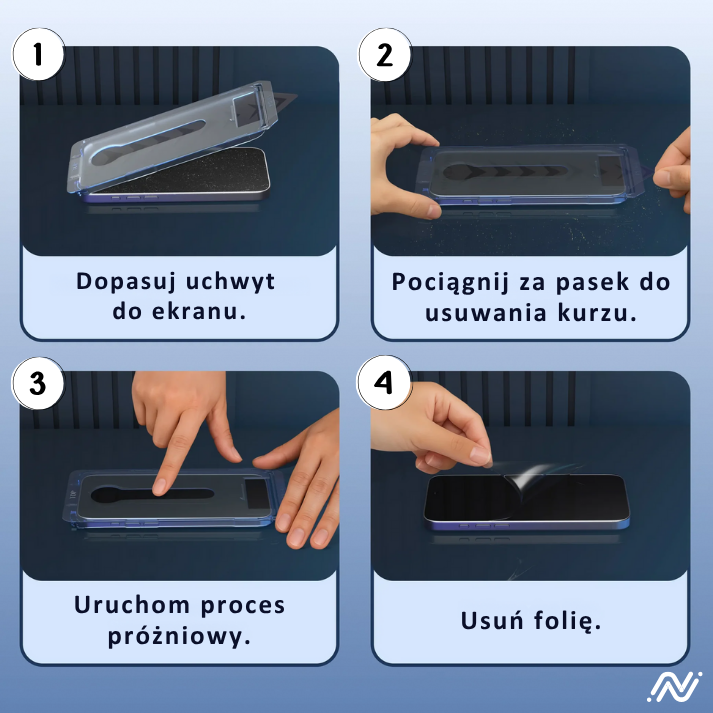 1

Dopasuj uchwyt do ekranu.

2

Pociągnij za pasek do usuwania kurzu.

3

Uruchom proces próżniowy.

4

Usuń folię.